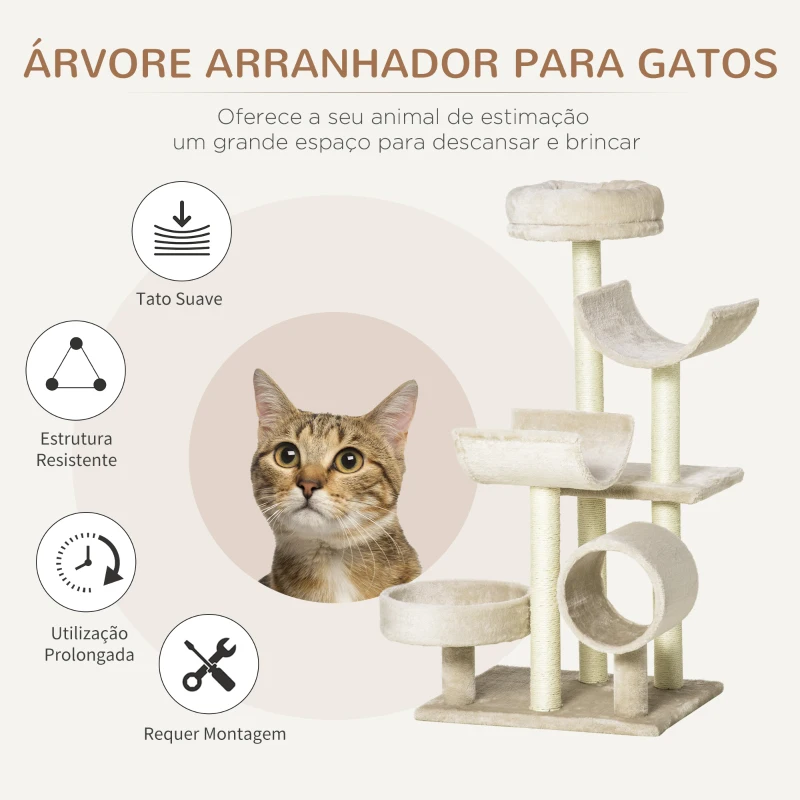 ÁRVORE ARRANHADOR PARA GATOS

Oferece a seu animal de estimação um grande espaço para descansar e brincar

Tato Suave

Estrutura Resistente

Utilização Prolongada

Requer Montagem