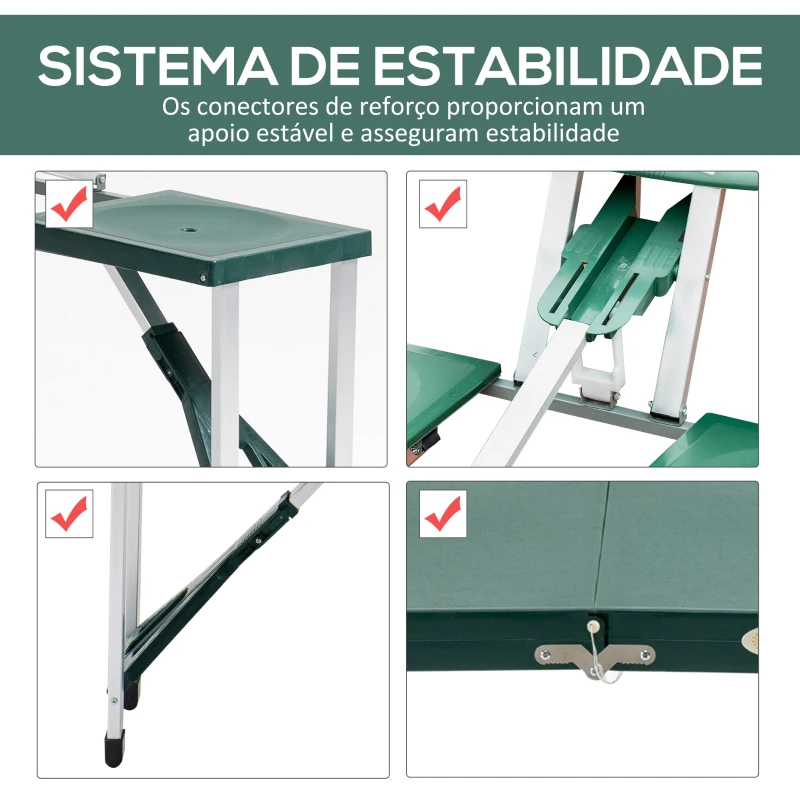 SISTEMA DE ESTABILIDADE

Os conectores de reforço proporcionam um apoio estável e asseguram estabilidade