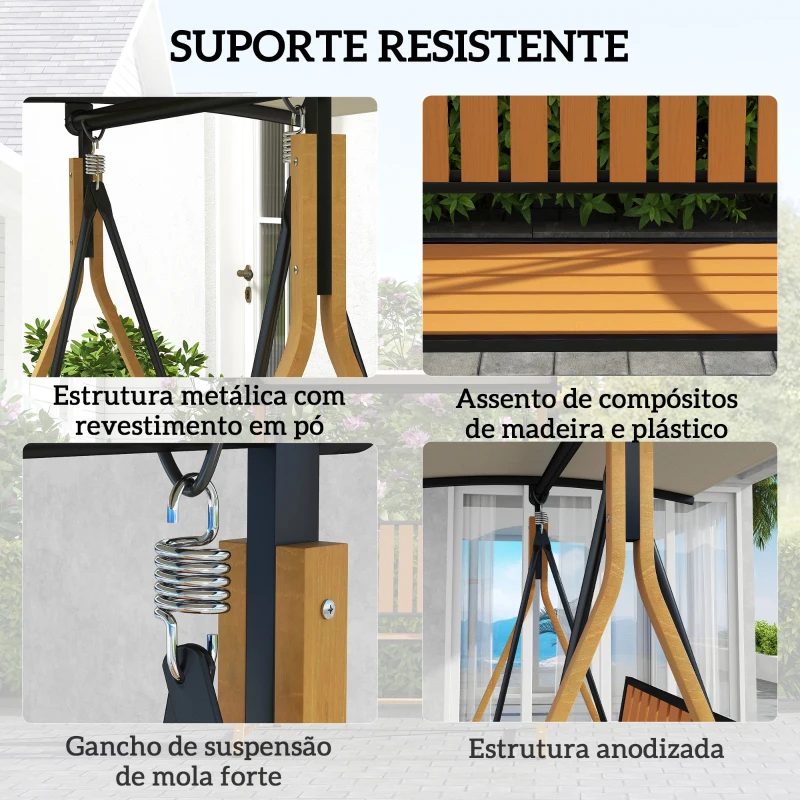 SUPORTE RESISTENTE

Estrutura metálica com revestimento em pó

Assento de compósitos de madeira e plástico

Gancho de suspensão de mola forte

Estrutura anodizada