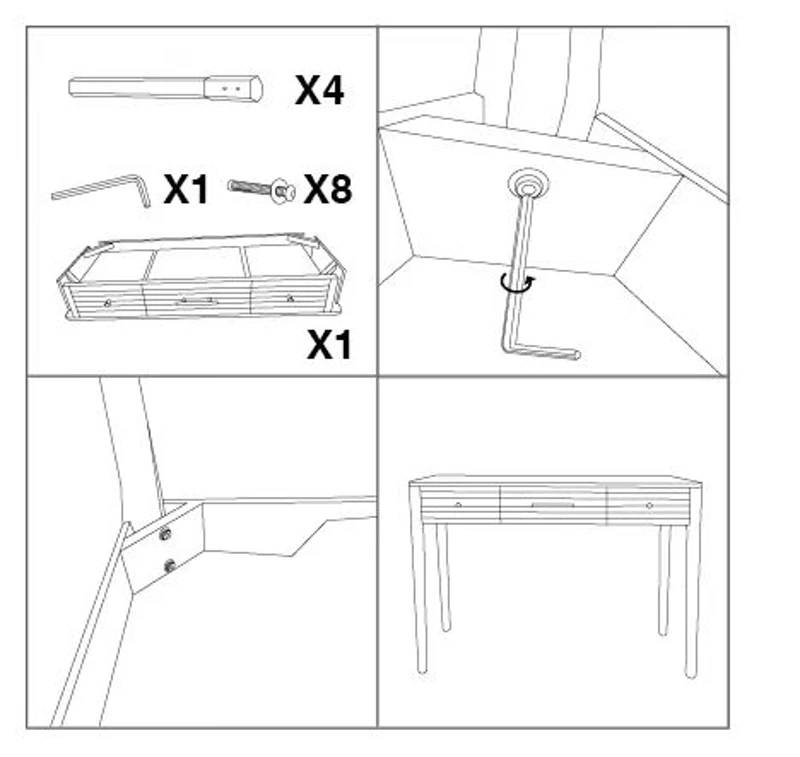 X4

X1 X8

X1