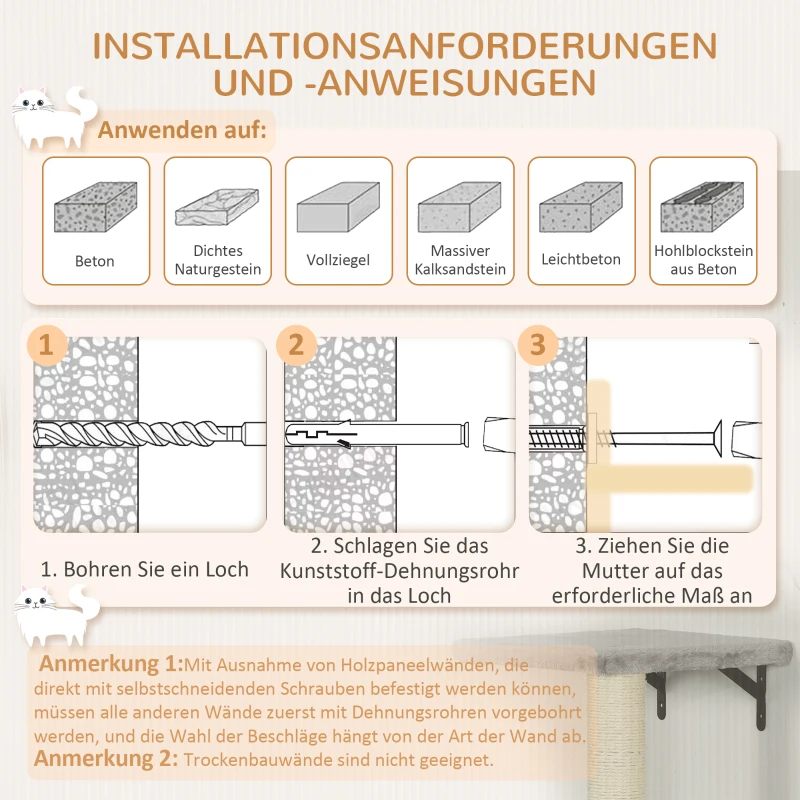 INSTALLATIONSANFORDERUNGEN UND -ANWEISUNGEN

Anwenden auf:

Beton

Dichtes Naturgestein

Vollziegel

Massiver Kalksandstein

Leichtbeton

Hohlblockstein aus Beton

1

2

3

1. Bohren Sie ein Loch

2. Schlagen Sie das Kunststoff-Dehnungsrohr in das Loch

3. Ziehen Sie die Mutter auf das erforderliche Maß an

Anmerkung 1:Mit Ausnahme von Holzpaneelwänden, die direkt mit selbstschneidenden Schrauben befestigt werden können, müssen alle anderen Wände zuerst mit Dehnungsrohren vorgebohrt werden, und die Wahl der Beschläge hängt von der Art der Wand ab.
Anmerkung 2: Trockenbauwände sind nicht geeignet.