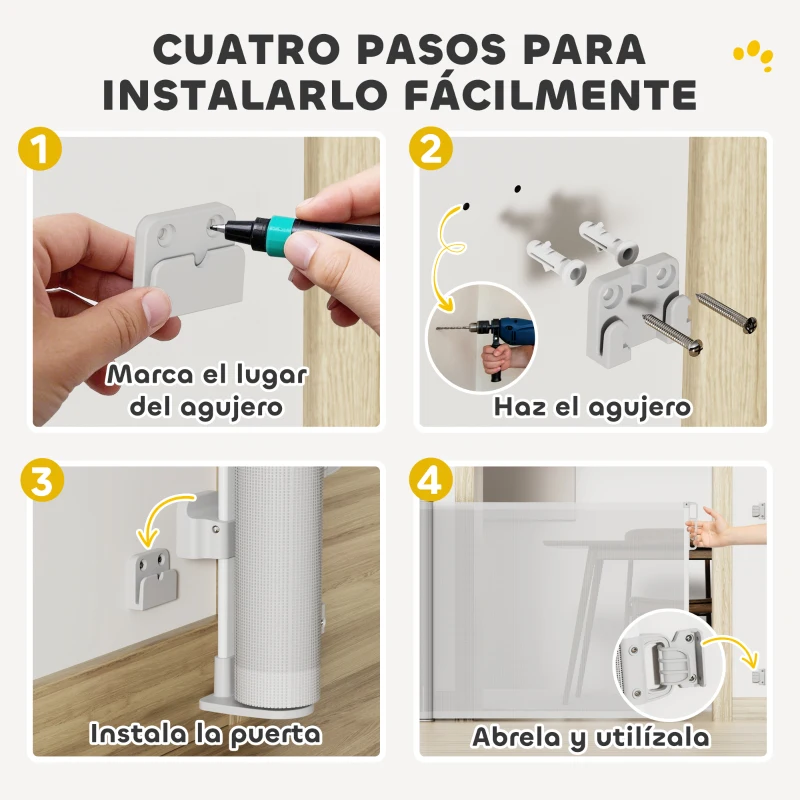 CUATRO PASOS PARA INSTALARLO FÁCILMENTE

1

Marca el lugar del agujero

2

Haz el agujero

3

Instala la puerta

4

Abrela y utilízala