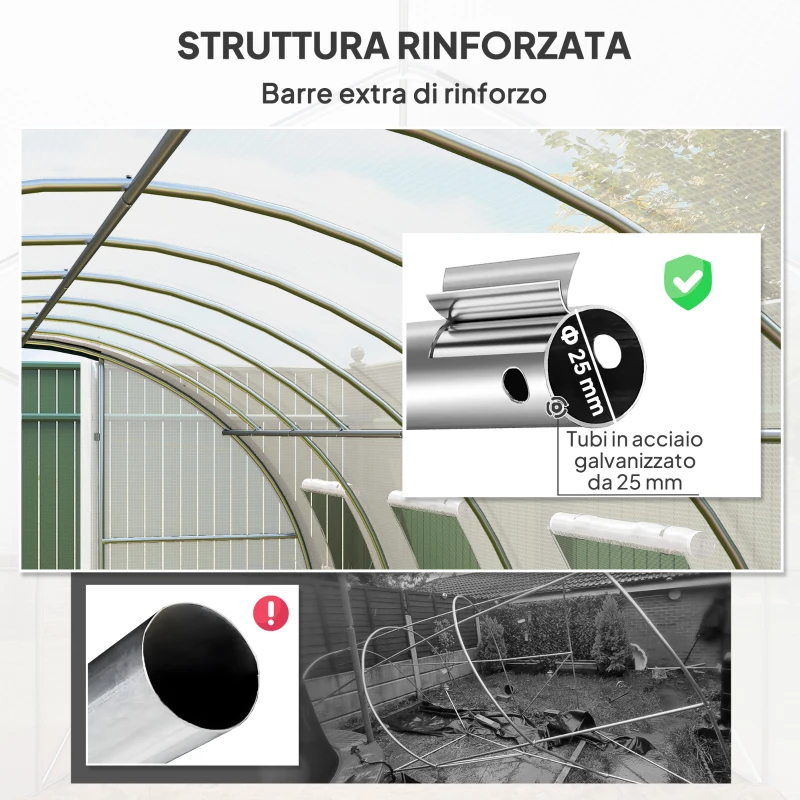 STRUTTURA RINFORZATA

Barre extra di rinforzo

Φ 25 mm

Tubi in acciaio galvanizzato da 25 mm