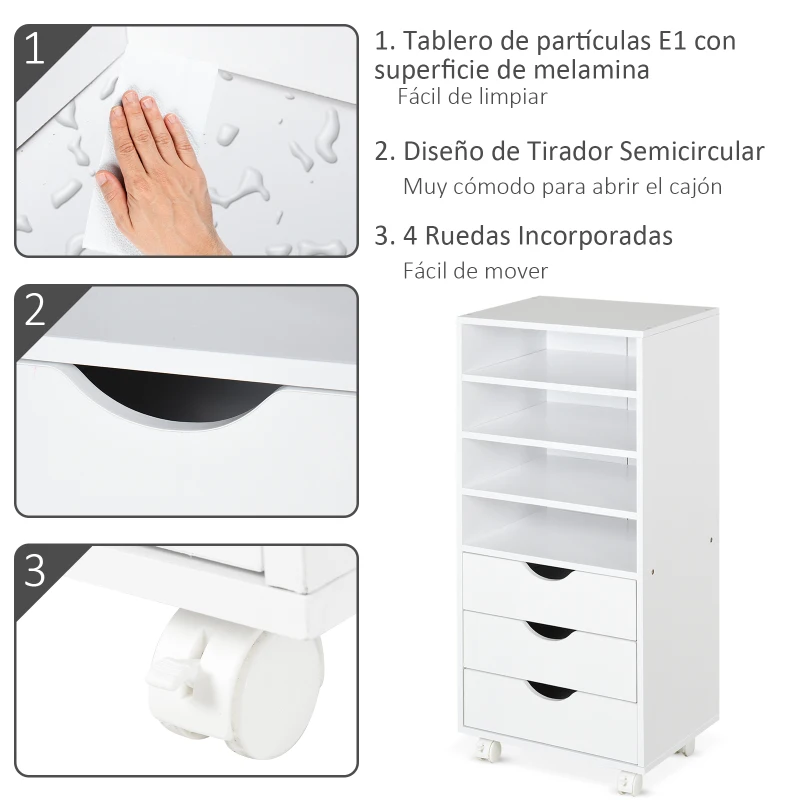 1

2

3

1. Tablero de partículas E1 con superficie de melamina
Fácil de limpiar

2. Diseño de Tirador Semicircular
Muy cómodo para abrir el cajón

3. 4 Ruedas Incorporadas
Fácil de mover