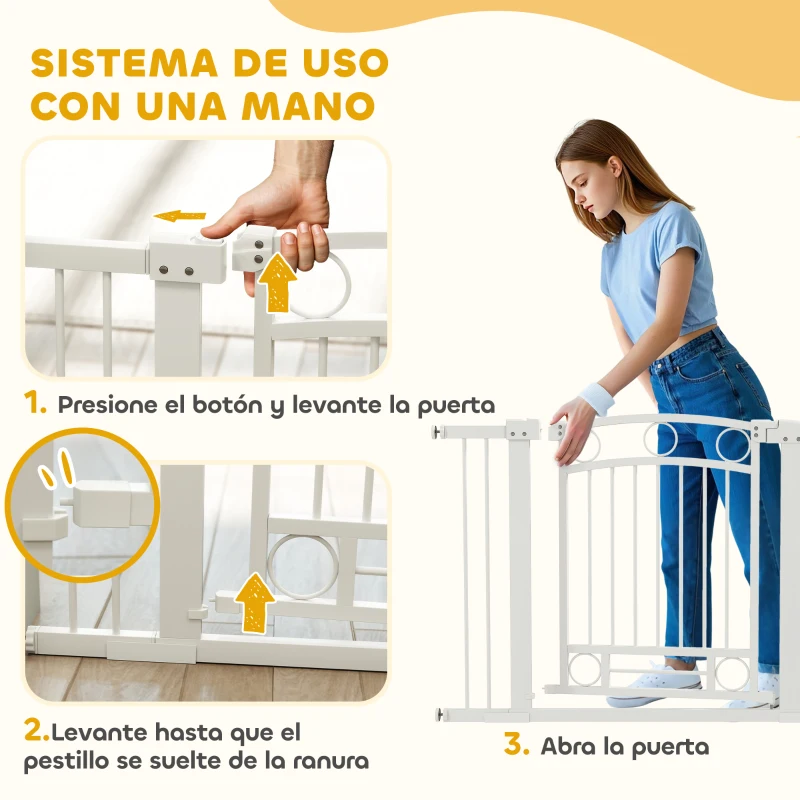 SISTEMA DE USO CON UNA MANO

1. Presione el botón y levante la puerta

2.Levante hasta que el pestillo se suelte de la ranura

3. Abra la puerta