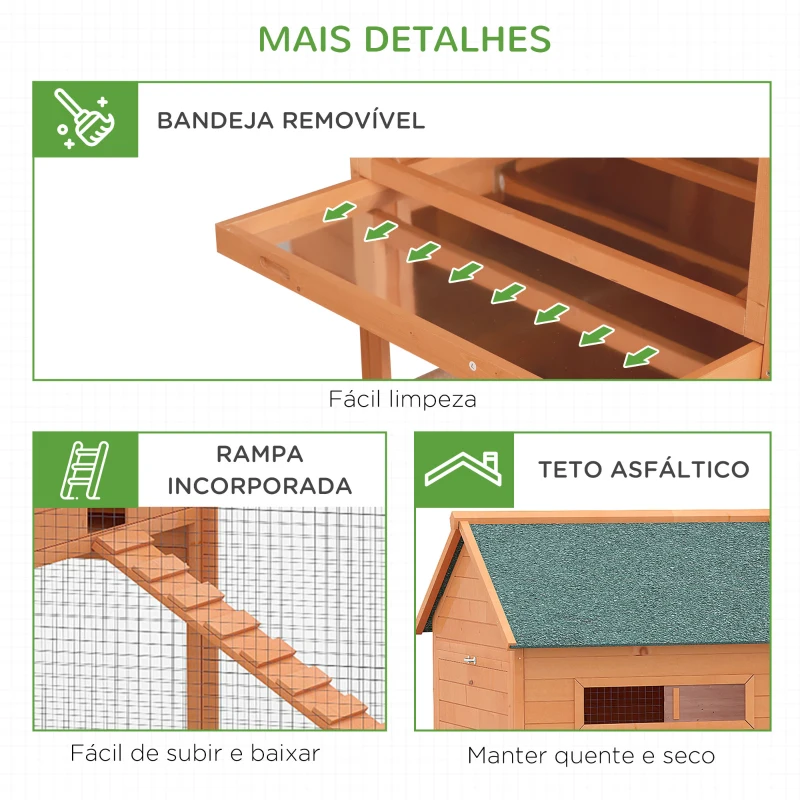 MAIS DETALHES

BANDEJA REMOVÍVEL

Fácil limpeza

RAMPA INCORPORADA

Fácil de subir e baixar

TETO ASFÁLTICO

Manter quente e seco