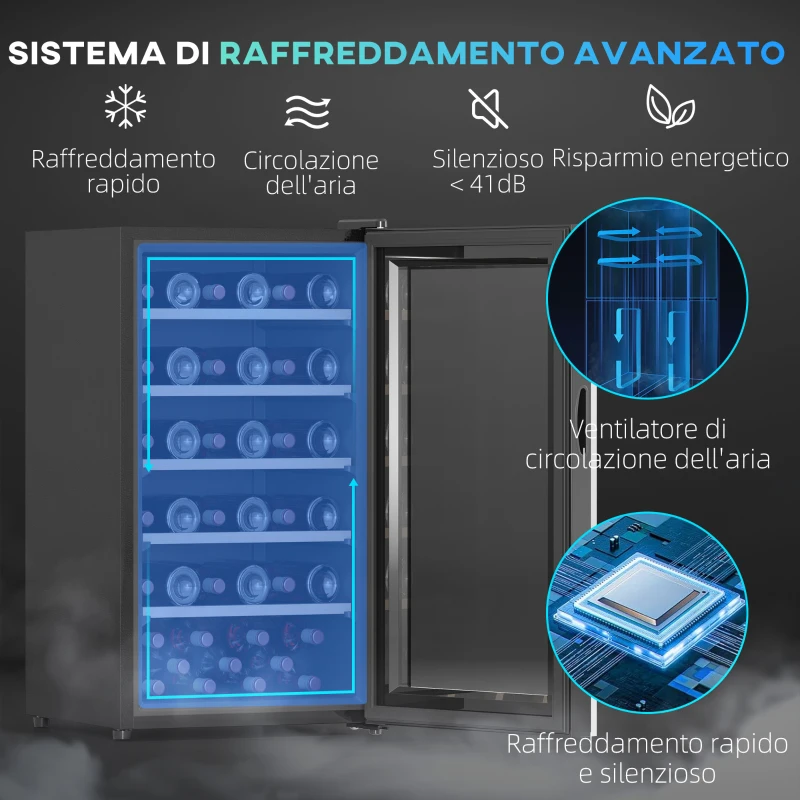 SISTEMA DI RAFFREDDAMENTO AVANZATO

Raffreddamento rapido

Circolazione dell'aria

Silenzioso < 41dB

Risparmio energetico

Ventilatore di circolazione dell'aria

Raffreddamento rapido e silenzioso