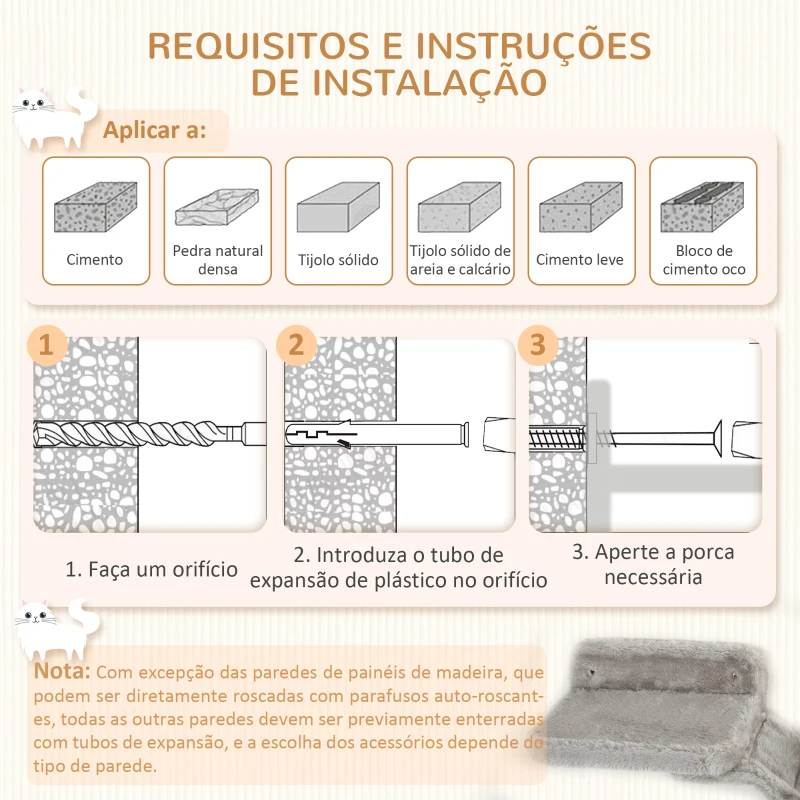 REQUISITOS E INSTRUÇÕES DE INSTALAÇÃO

Aplicar a:

Cimento

Pedra natural densa

Tijolo sólido

Tijolo sólido de areia e calcário

Cimento leve

Bloco de cimento oco

1

2

3

1. Faça um orifício

2. Introduza o tubo de expansão de plástico no orifício

3. Aperte a porca necessária

Nota: Com excepção das paredes de painéis de madeira, que podem ser diretamente roscadas com parafusos auto-roscantes, todas as outras paredes devem ser previamente enterradas com tubos de expansão, e a escolha dos acessórios depende do tipo de parede.