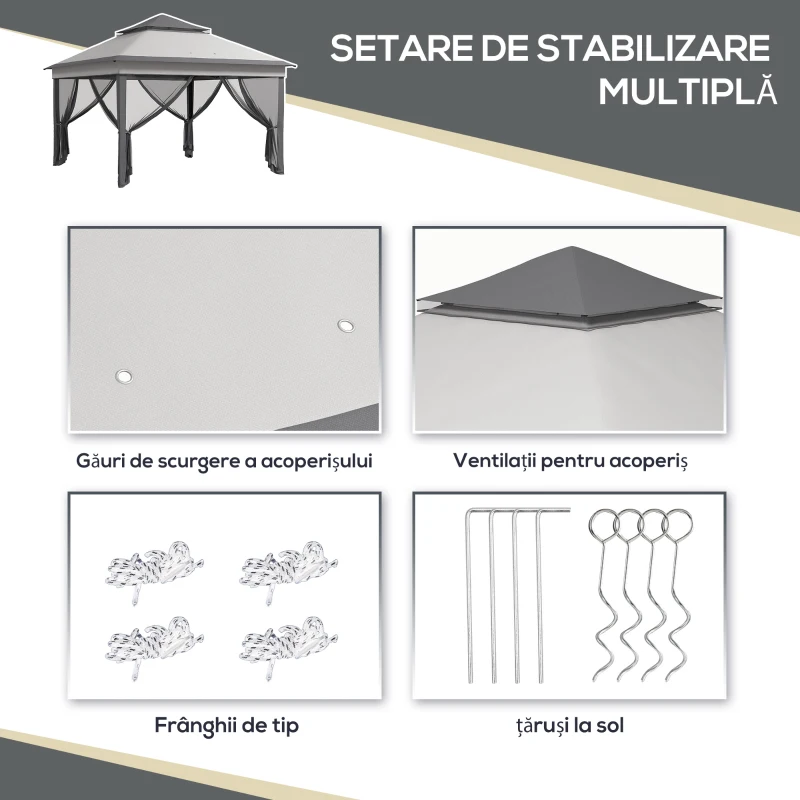 SETARE DE STABILIZARE MULTIPLĂ

Găuri de scurgere a acoperișului

Ventilații pentru acoperiș

Frânghii de tip

țăruși la sol