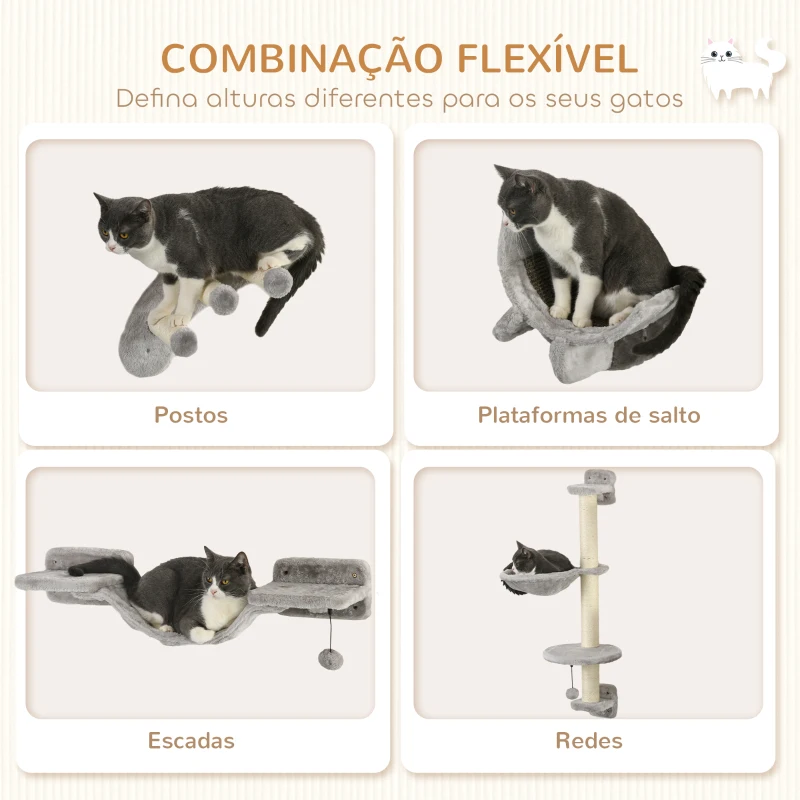 COMBINAÇÃO FLEXÍVEL
Defina alturas diferentes para os seus gatos

Postos

Plataformas de salto

Escadas

Redes