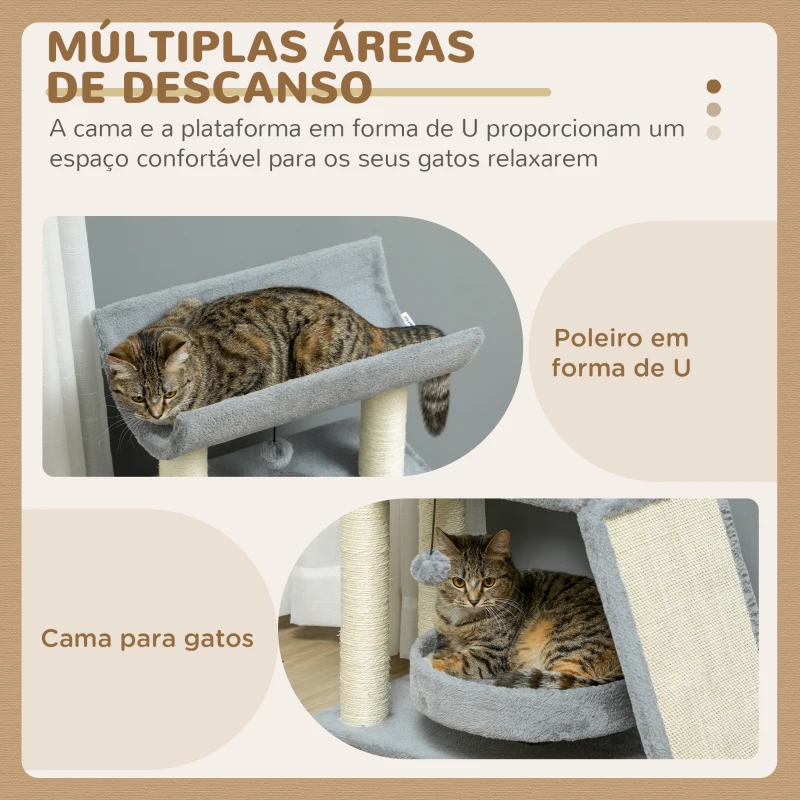 MÚLTIPLAS ÁREAS DE DESCANSO

A cama e a plataforma em forma de U proporcionam um espaço confortável para os seus gatos relaxarem

Poleiro em forma de U

Cama para gatos