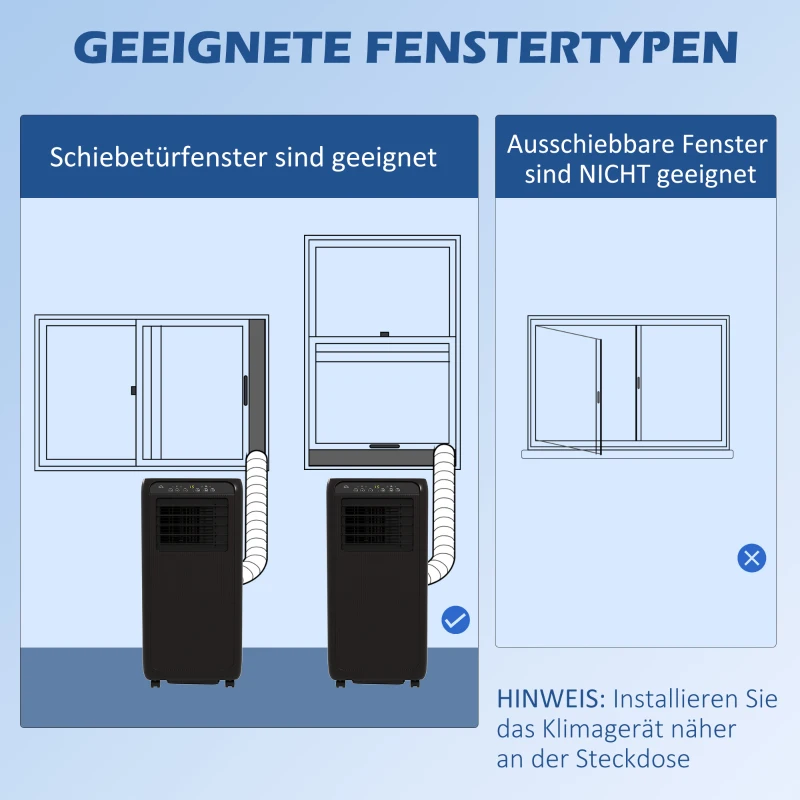 GEEIGNETE FENSTERTYPEN

Schiebetürfenster sind geeignet

Ausschiebbare Fenster sind NICHT geeignet

HINWEIS: Installieren Sie das Klimagerät näher an der Steckdose