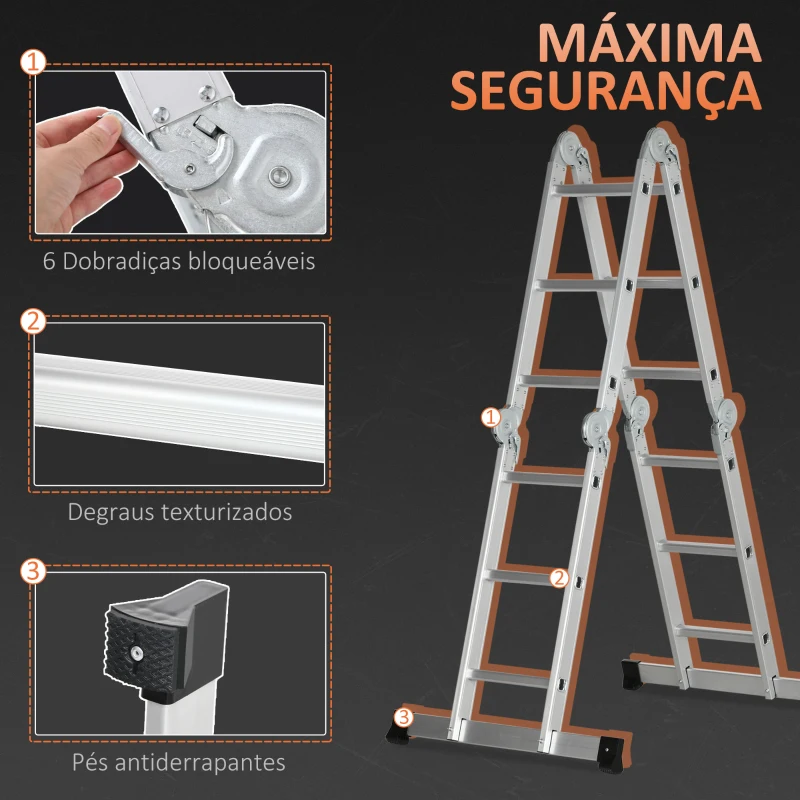 MÁXIMA SEGURANÇA

1

6 Dobradiças bloqueáveis

2

Degraus texturizados

3

Pés antiderrapantes

1

2

3