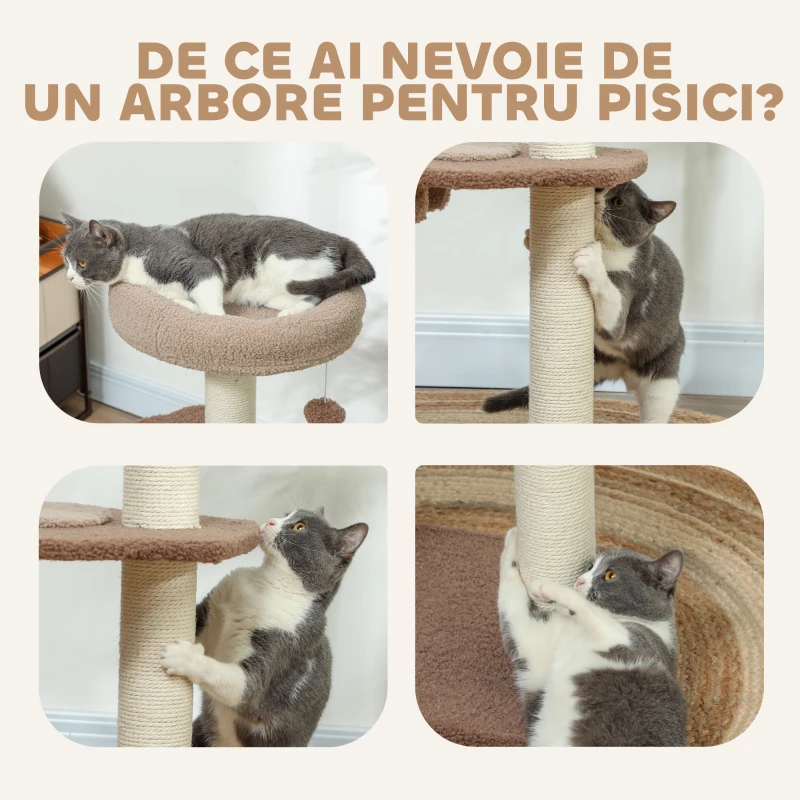 DE CE AI NEVOIE DE UN ARBORE PENTRU PISICI?