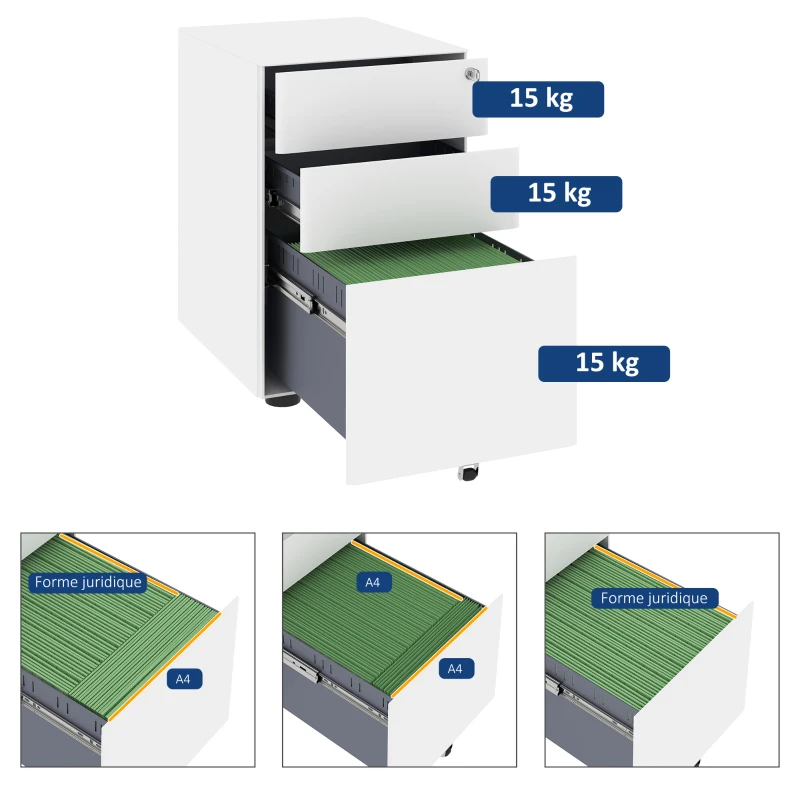 15 kg

15 kg

15 kg

Forme juridique

A4

A4

A4

Forme juridique