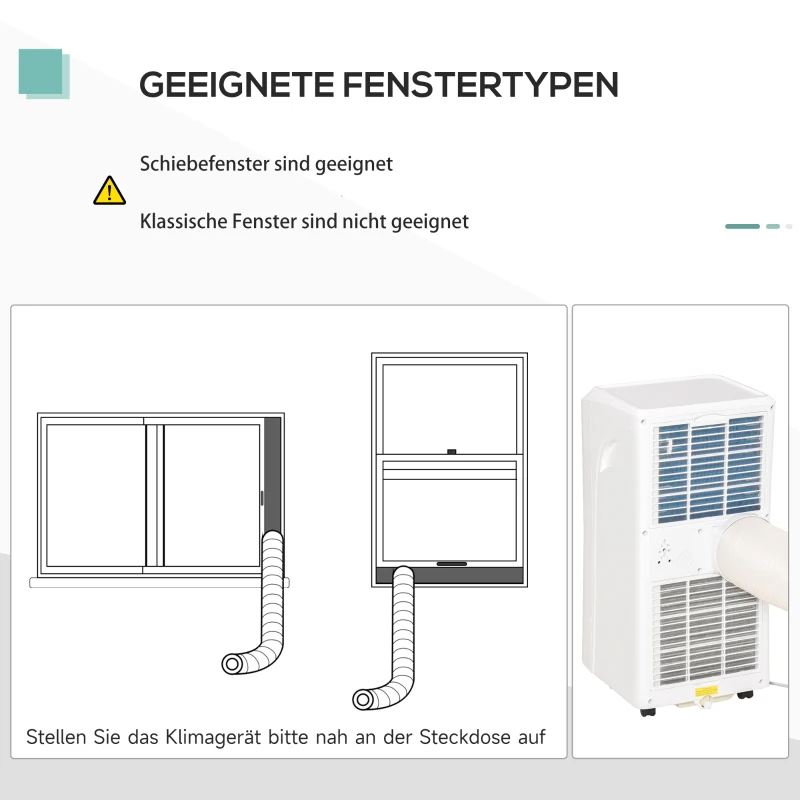 GEEIGNETE FENSTERTYPEN

Schiebefenster sind geeignet

Klassische Fenster sind nicht geeignet

Stellen Sie das Klimagerät bitte nah an der Steckdose auf