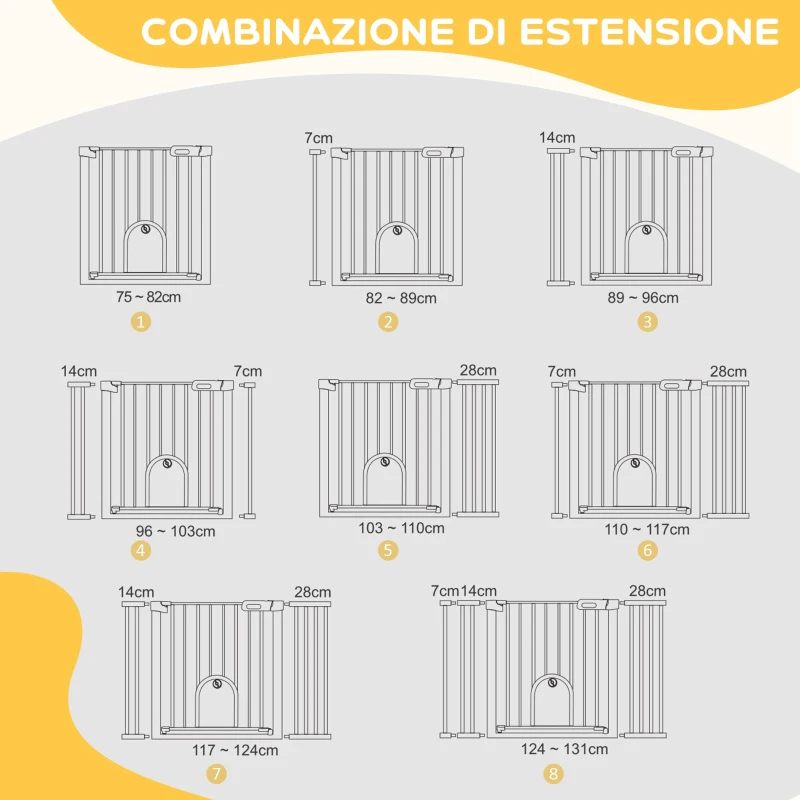 COMBINAZIONE DI ESTENSIONE

75 ~ 82cm
1

7cm
82 ~ 89cm
2

14cm
89 ~ 96cm
3

14cm
7cm
96 ~ 103cm
4

28cm
103 ~ 110cm
5

7cm
28cm
110 ~ 117cm
6

14cm
28cm
117 ~ 124cm
7

7cm
14cm
28cm
124 ~ 131cm
8