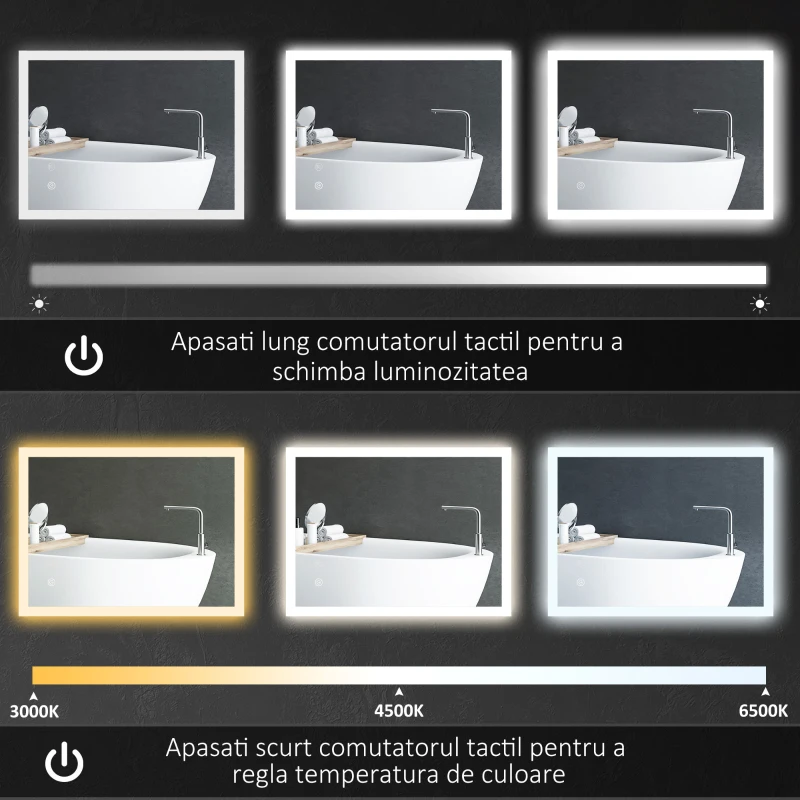 Apasati lung comutatorul tactil pentru a schimba luminozitatea

3000K
4500K
6500K

Apasati scurt comutatorul tactil pentru a regla temperatura de culoare