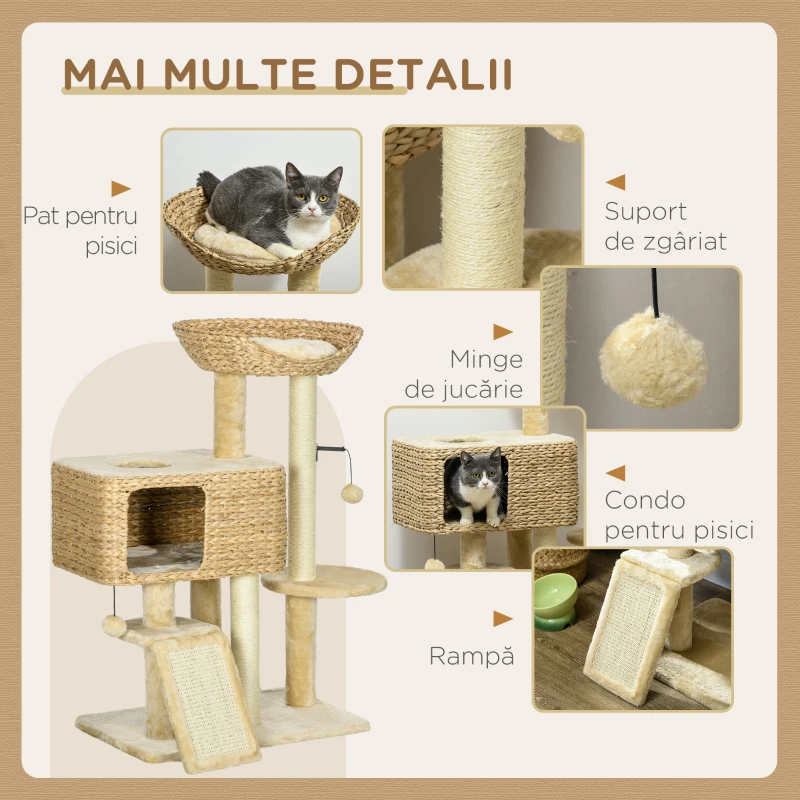 MAI MULTE DETALII

Pat pentru pisici

Suport de zgâriat

Minge de jucărie

Condo pentru pisici

Rampă