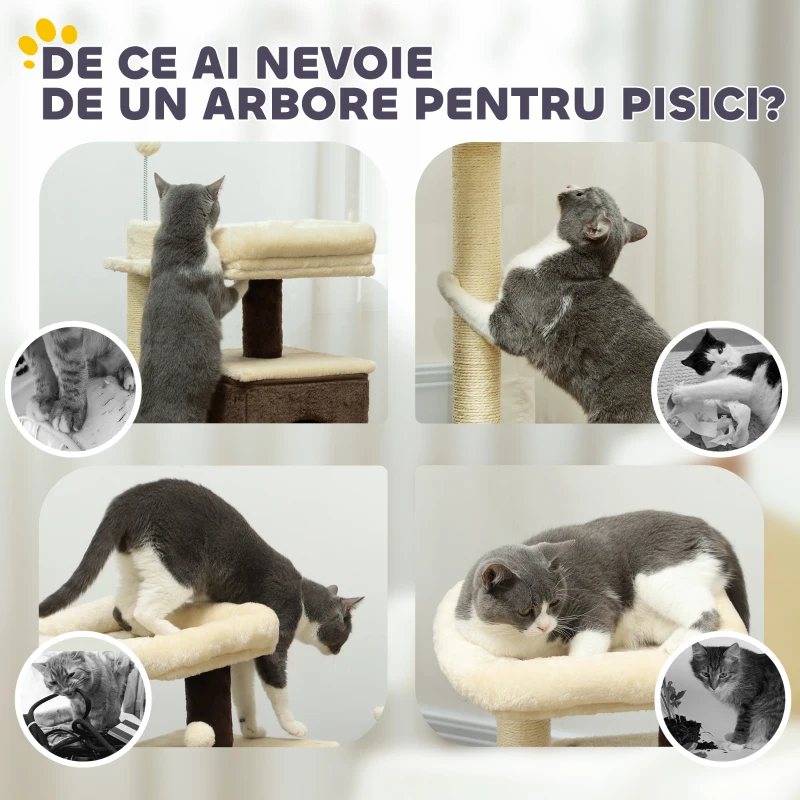 DE CE AI NEVOIE
DE UN ARBORE PENTRU PISICI?