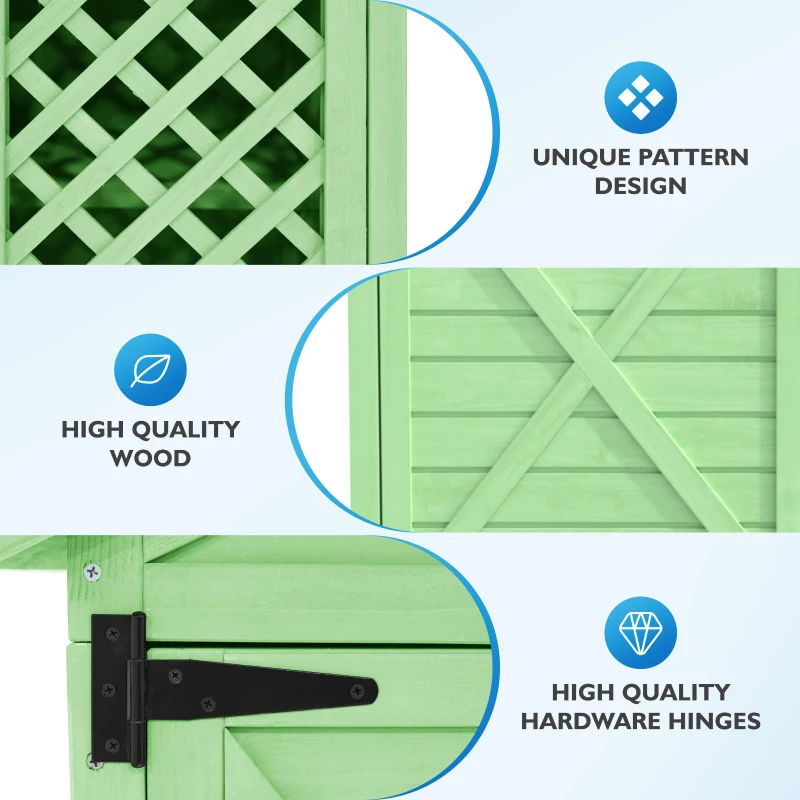 UNIQUE PATTERN DESIGN

HIGH QUALITY WOOD

HIGH QUALITY HARDWARE HINGES