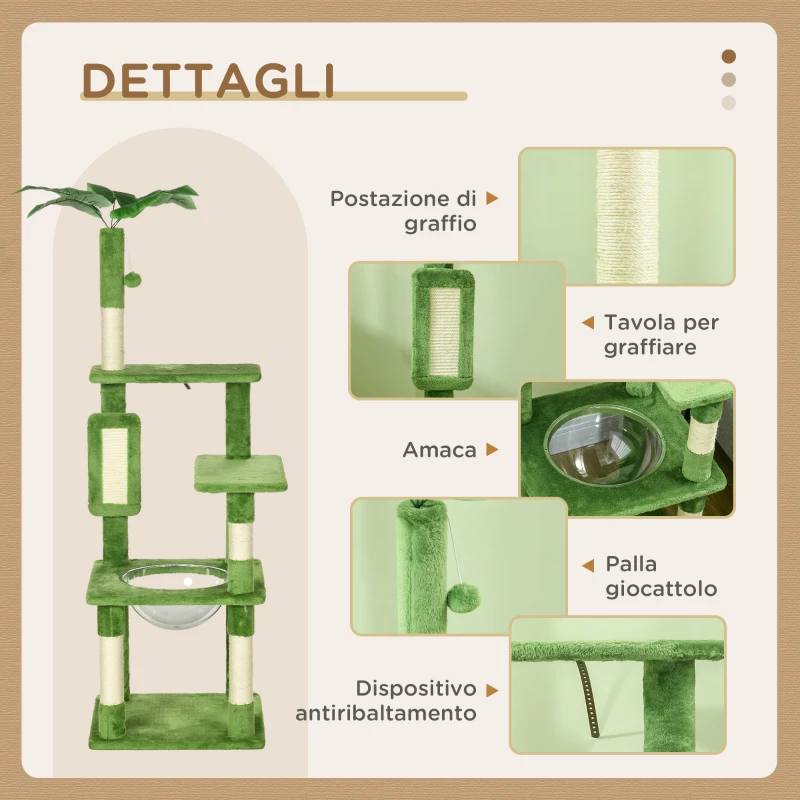 DETTAGLI

Postazione di graffio

Tavola per graffiare

Amaca

Palla giocattolo

Dispositivo antiribaltamento