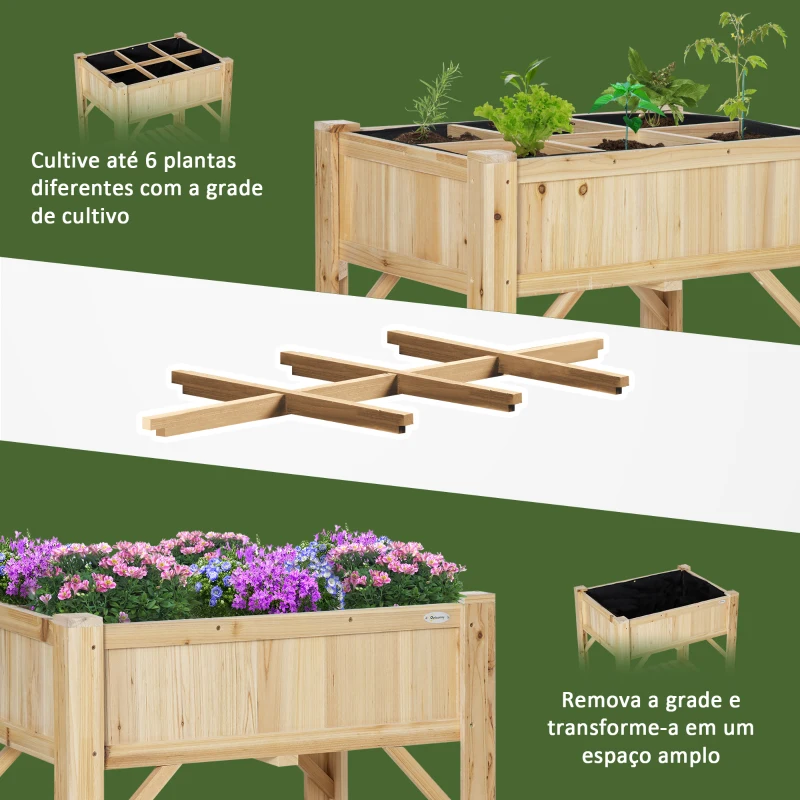 Cultive até 6 plantas diferentes com a grade de cultivo

Outsunny

Remova a grade e transforme-a em um espaço amplo