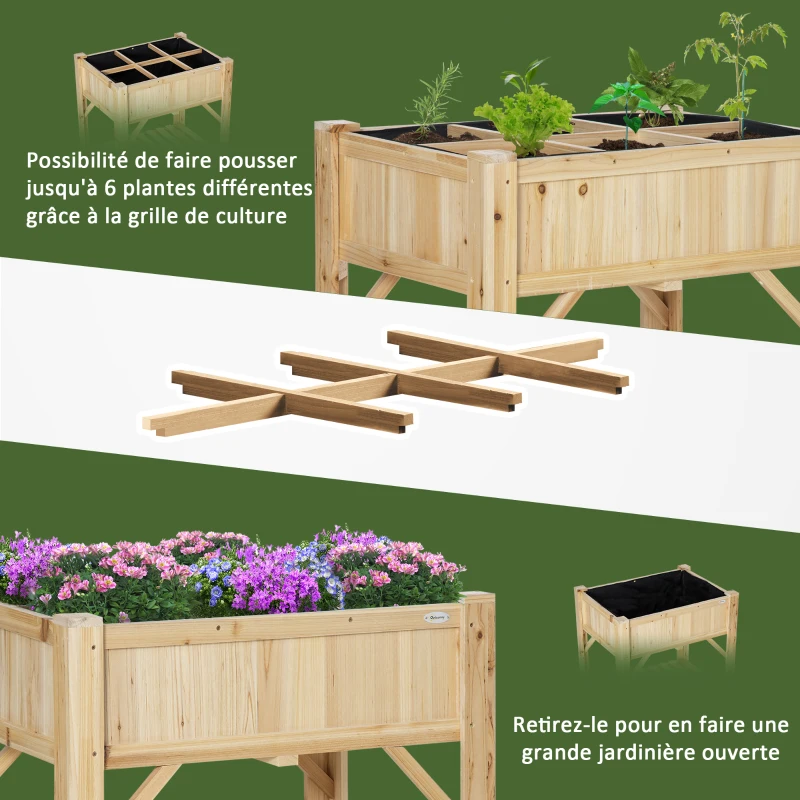 Possibilité de faire pousser jusqu'à 6 plantes différentes grâce à la grille de culture

Retirez-le pour en faire une grande jardinière ouverte