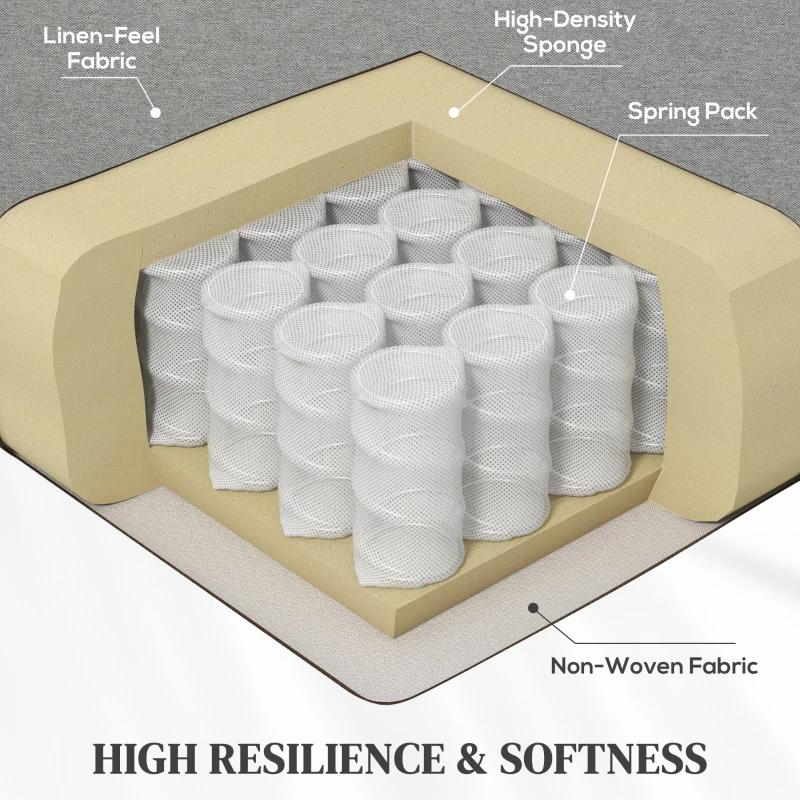 Linen-Feel Fabric

High-Density Sponge

Spring Pack

Non-Woven Fabric

HIGH RESILIENCE & SOFTNESS