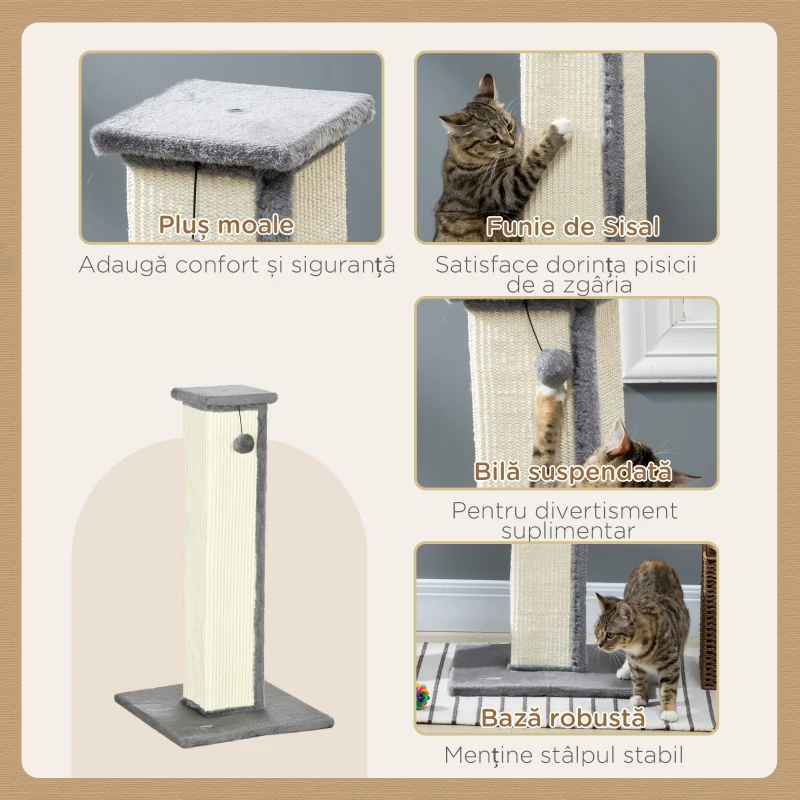 Pluș moale

Adaugă confort și siguranță

Funie de Sisal

Satisface dorința pisicii de a zgâria

Bilă suspendată

Pentru divertisment suplimentar

Bază robustă

Menține stâlpul stabil