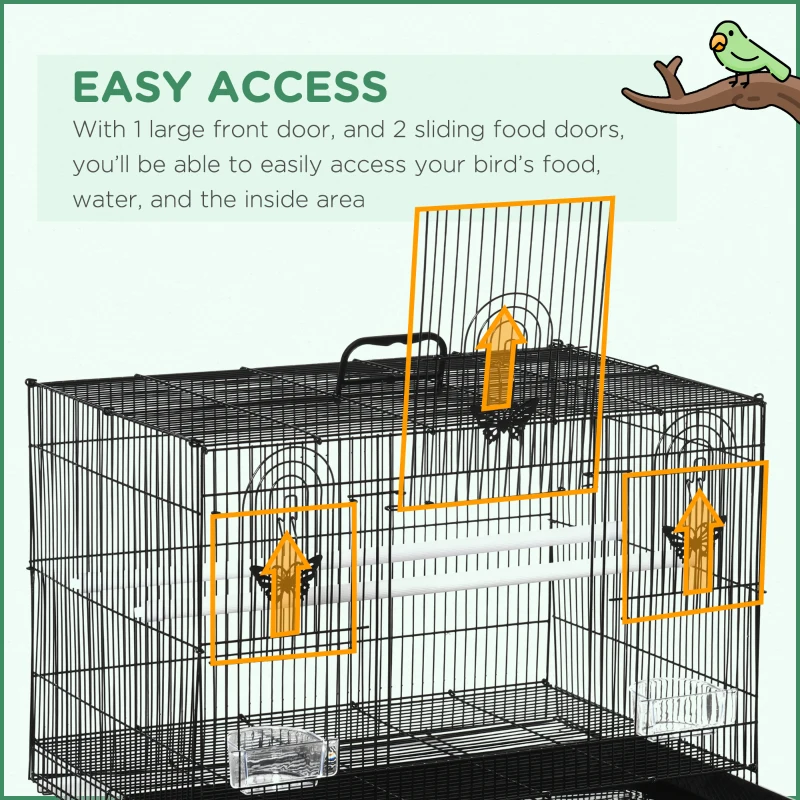 EASY ACCESS

With 1 large front door, and 2 sliding food doors, you'll be able to easily access your bird's food, water, and the inside area