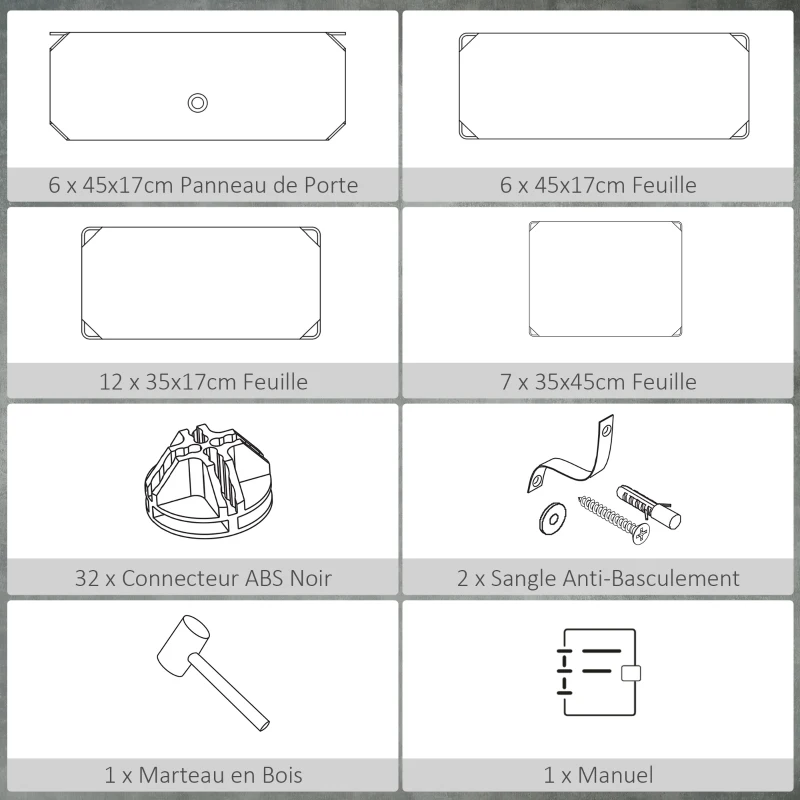 6 x 45x17cm Panneau de Porte

6 x 45x17cm Feuille

12 x 35x17cm Feuille

7 x 35x45cm Feuille

32 x Connecteur ABS Noir

2 x Sangle Anti-Basculement

1 x Marteau en Bois

1 x Manuel