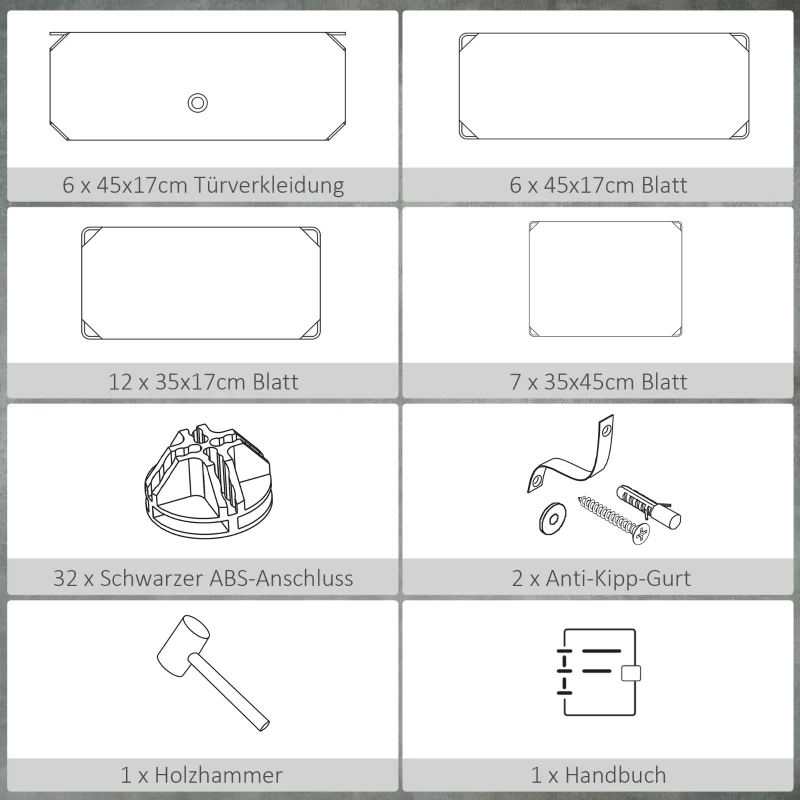 6 x 45x17cm Türverkleidung

6 x 45x17cm Blatt

12 x 35x17cm Blatt

7 x 35x45cm Blatt

32 x Schwarzer ABS-Anschluss

2 x Anti-Kipp-Gurt

1 x Holzhammer

1 x Handbuch