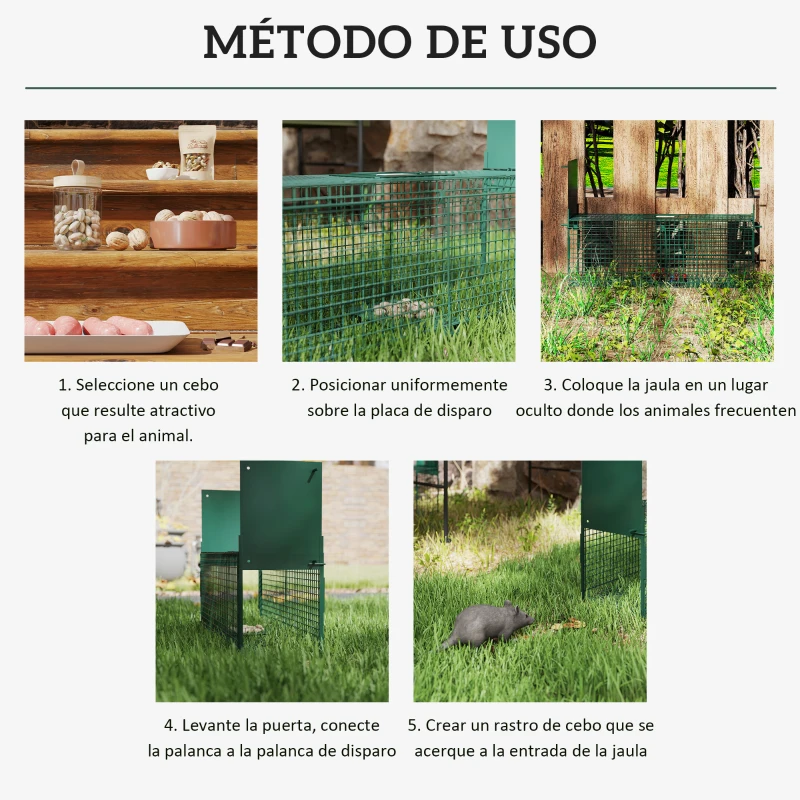 MÉTODO DE USO

1. Seleccione un cebo que resulte atractivo para el animal.

2. Posicionar uniformemente sobre la placa de disparo

3. Coloque la jaula en un lugar oculto donde los animales frecuenten

4. Levante la puerta, conecte la palanca a la palanca de disparo

5. Crear un rastro de cebo que se acerque a la entrada de la jaula