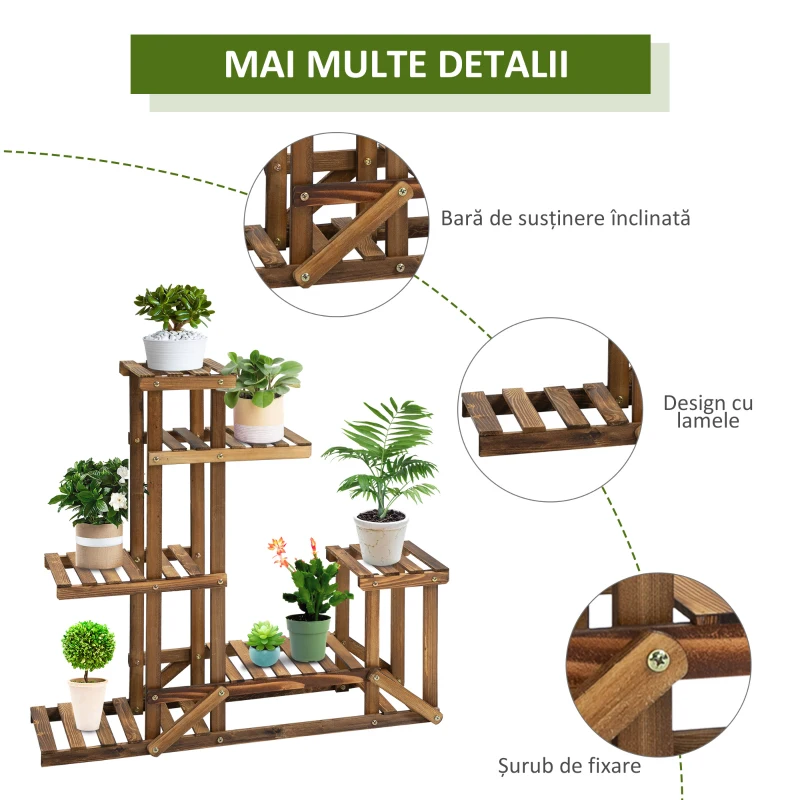 MAI MULTE DETALII

Bară de susținere înclinată

Design cu lamele

Șurub de fixare