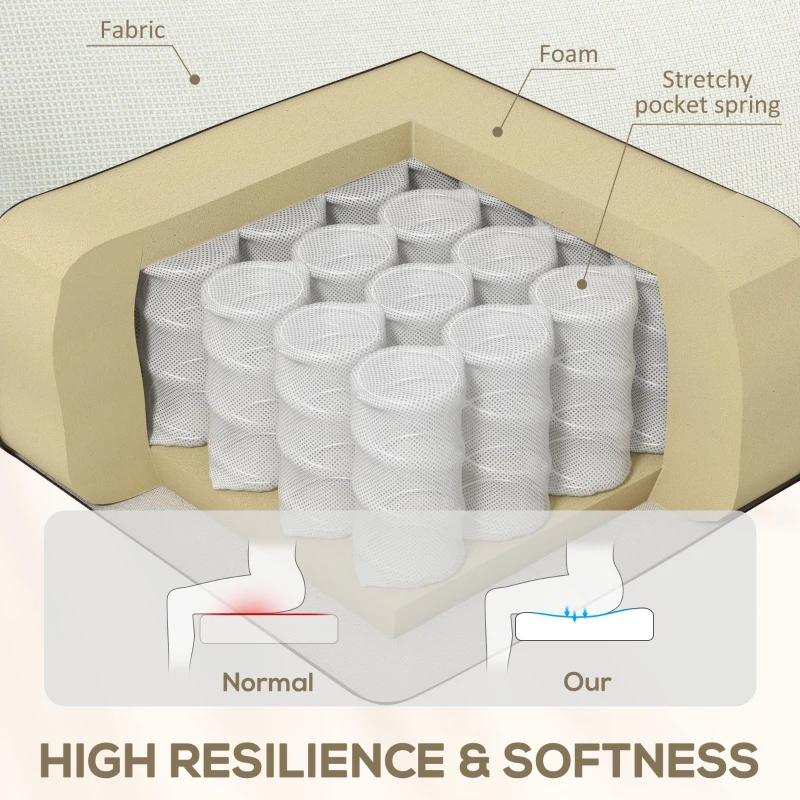 Fabric

Foam

Stretchy pocket spring

Normal

Our

HIGH RESILIENCE & SOFTNESS