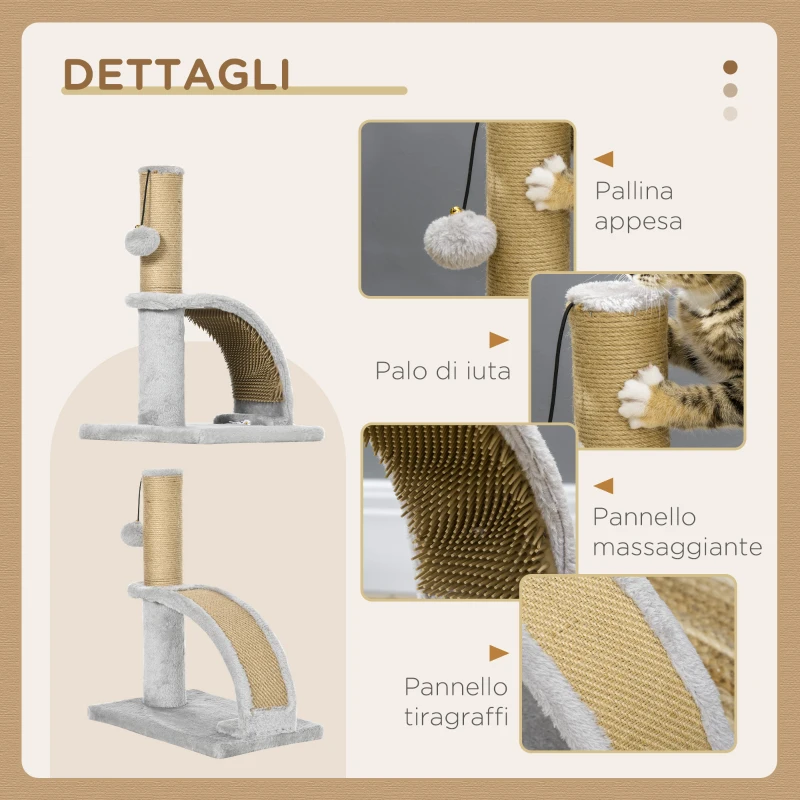 DETTAGLI

Pallina appesa

Palo di iuta

Pannello massaggiante

Pannello tiragraffi