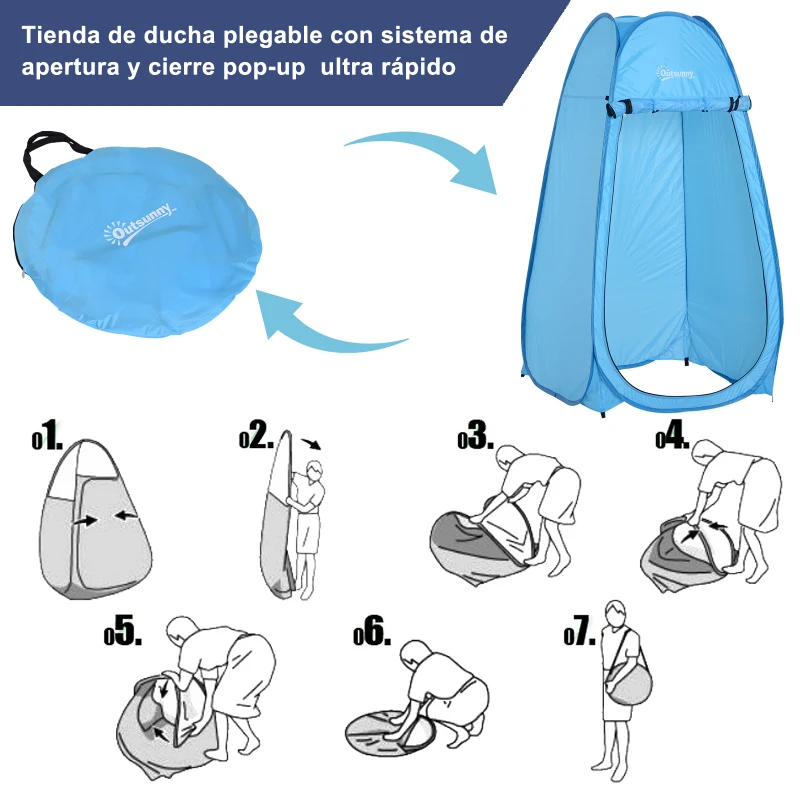 Tienda de ducha plegable con sistema de apertura y cierre pop-up ultra rápido

Outsunny

Outsunny

01.

02.

03.

04.

05.

06.

07.