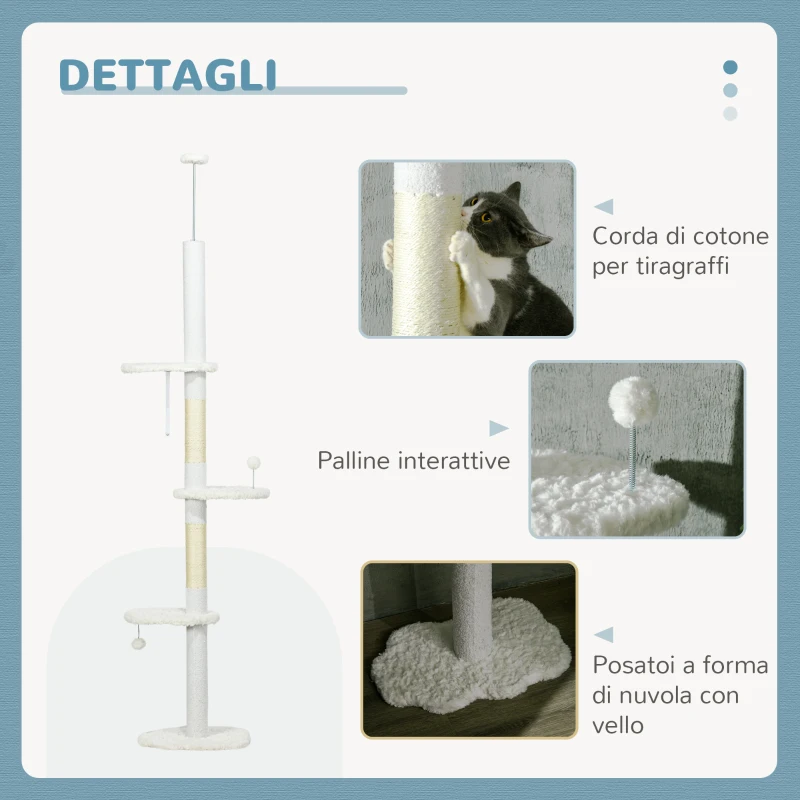 DETTAGLI

Corda di cotone per tiragraffi

Palline interattive

Posatoi a forma di nuvola con vello