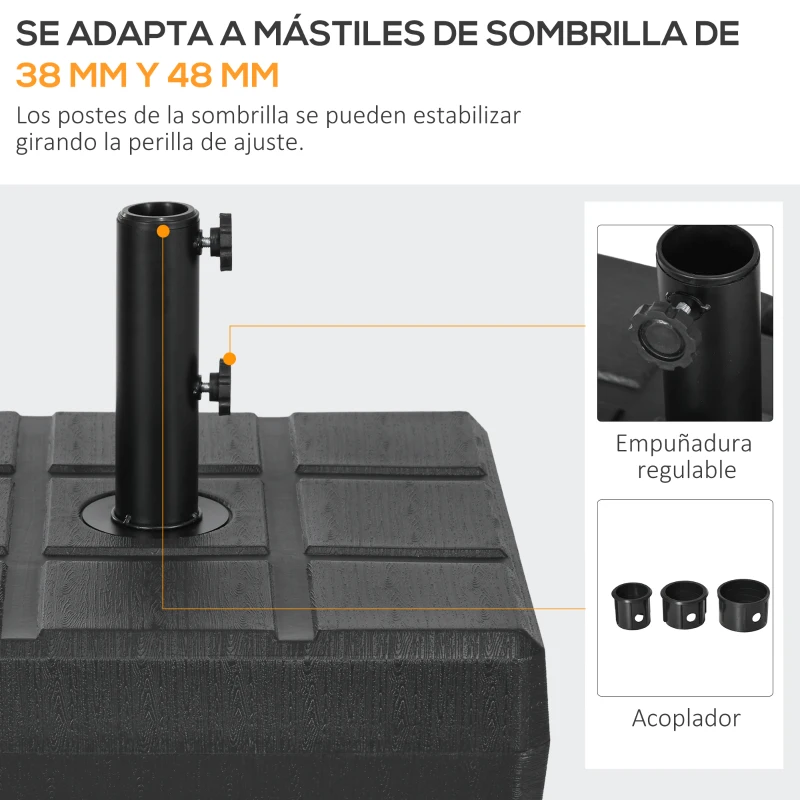 SE ADAPTA A MÁSTILES DE SOMBRILLA DE 38 MM Y 48 MM

Los postes de la sombrilla se pueden estabilizar girando la perilla de ajuste.

Empuñadura regulable

Acoplador