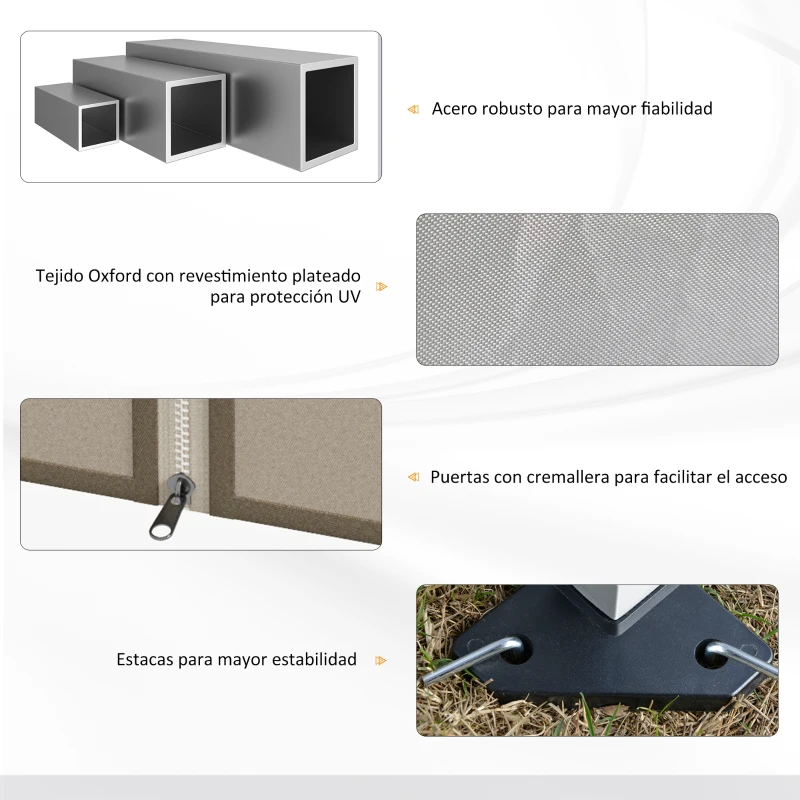 Acero robusto para mayor fiabilidad

Tejido Oxford con revestimiento plateado para protección UV

Puertas con cremallera para facilitar el acceso

Estacas para mayor estabilidad