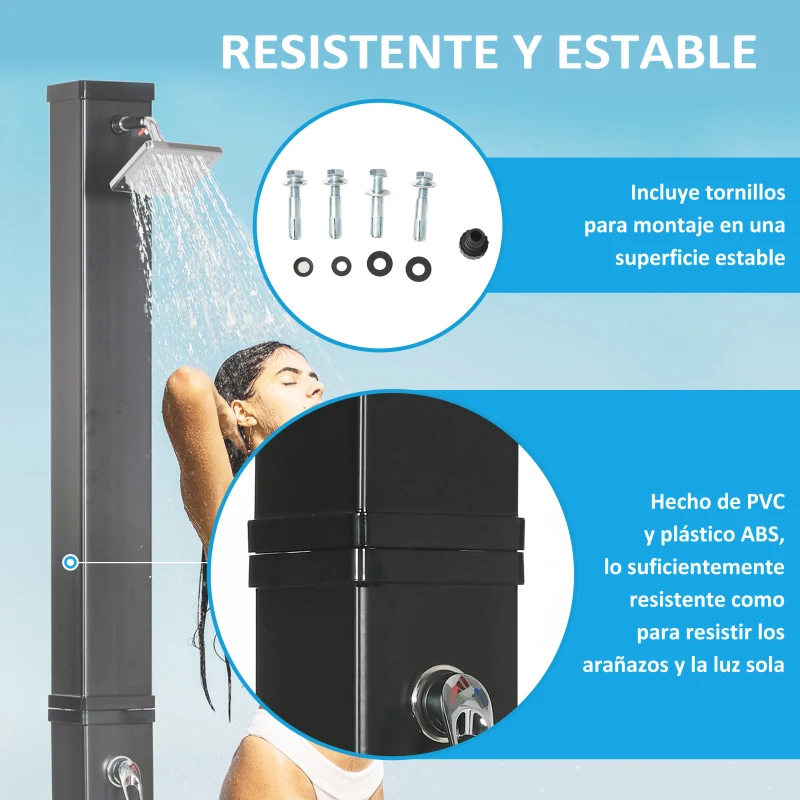 RESISTENTE Y ESTABLE

Incluye tornillos para montaje en una superficie estable

Hecho de PVC y plástico ABS, lo suficientemente resistente como para resistir los arañazos y la luz sola