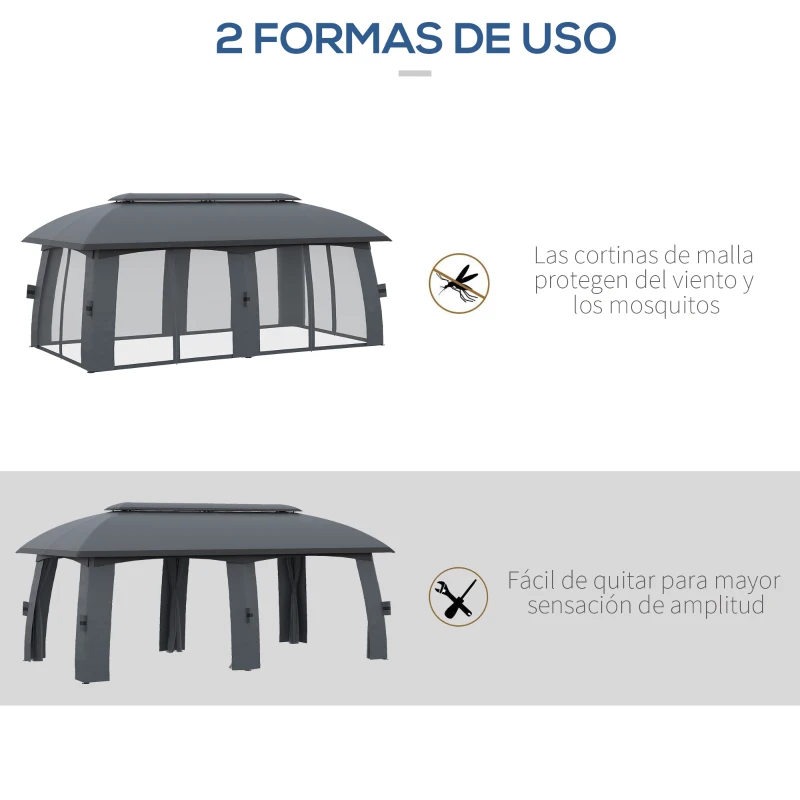 2 FORMAS DE USO

Las cortinas de malla protegen del viento y los mosquitos

Fácil de quitar para mayor sensación de amplitud