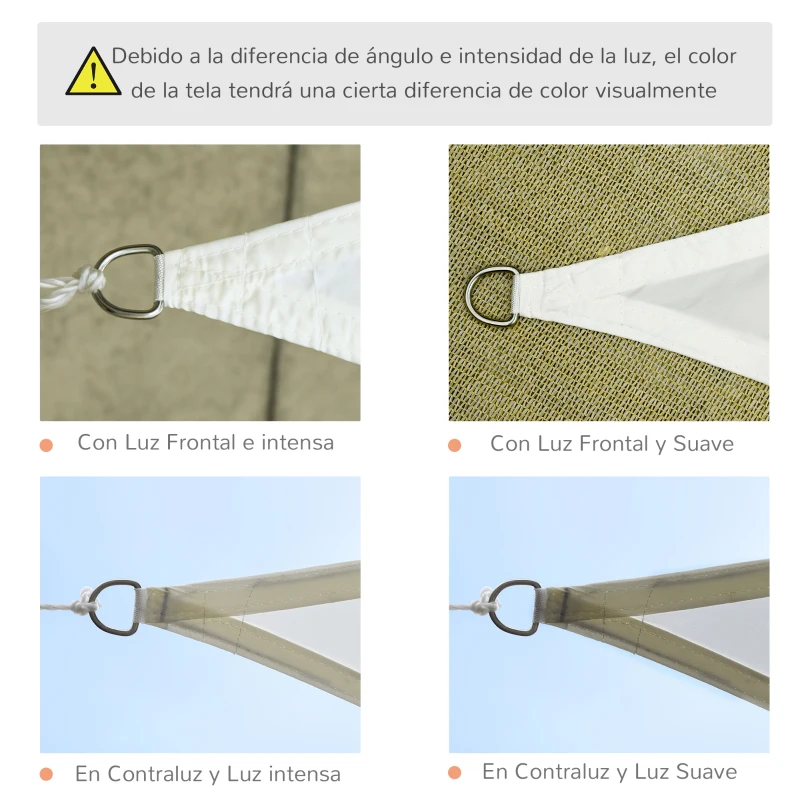 Debido a la diferencia de ángulo e intensidad de la luz, el color de la tela tendrá una cierta diferencia de color visualmente

Con Luz Frontal e intensa

Con Luz Frontal y Suave

En Contraluz y Luz intensa

En Contraluz y Luz Suave