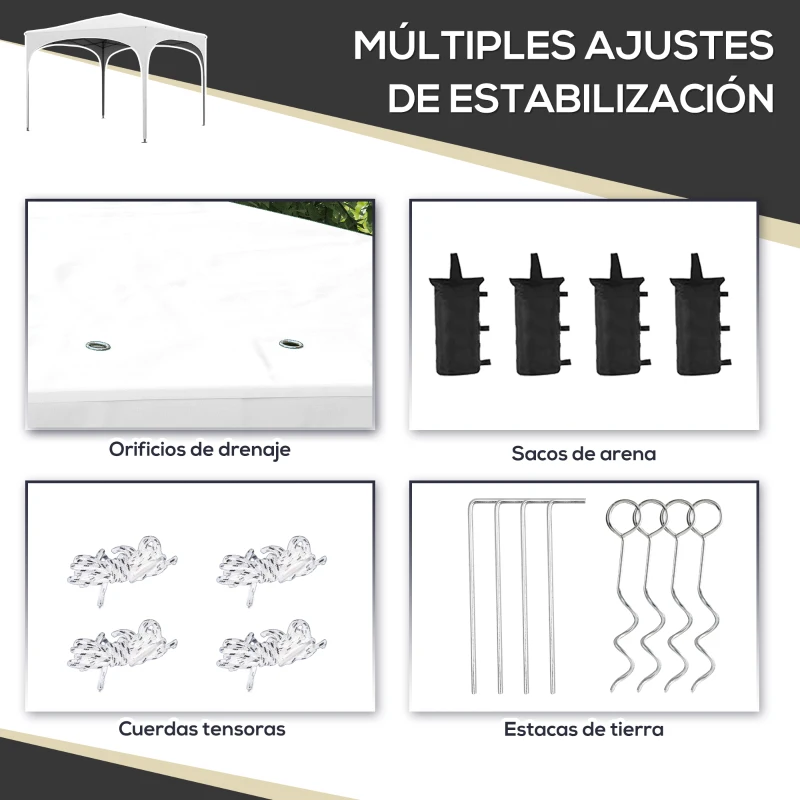 MÚLTIPLES AJUSTES DE ESTABILIZACIÓN

Orificios de drenaje

Sacos de arena

Cuerdas tensoras

Estacas de tierra