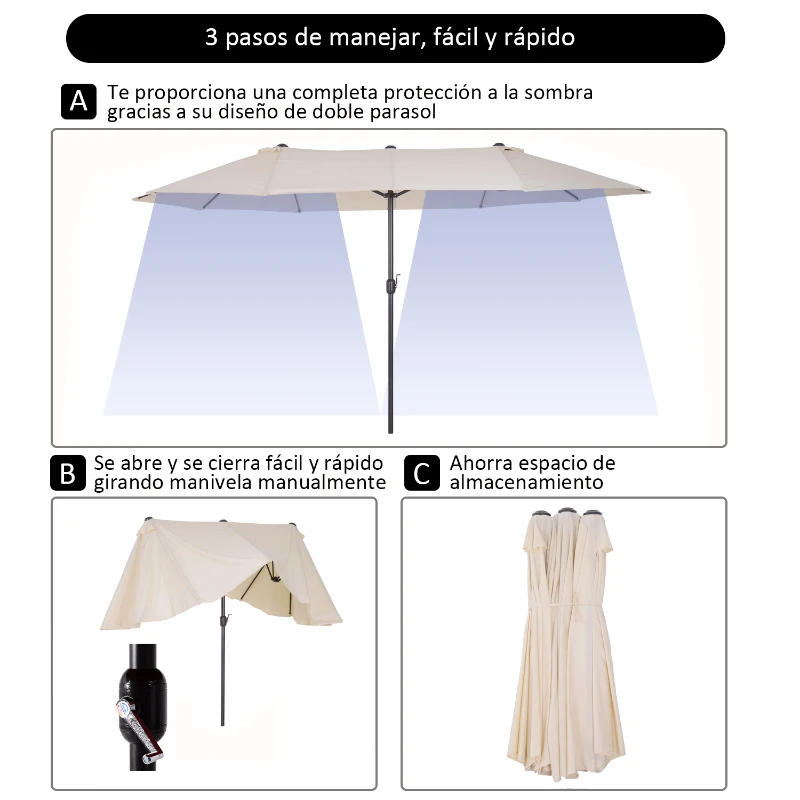 3 pasos de manejar, fácil y rápido

A Te proporciona una completa protección a la sombra gracias a su diseño de doble parasol

B Se abre y se cierra fácil y rápido girando manivela manualmente

C Ahorra espacio de almacenamiento