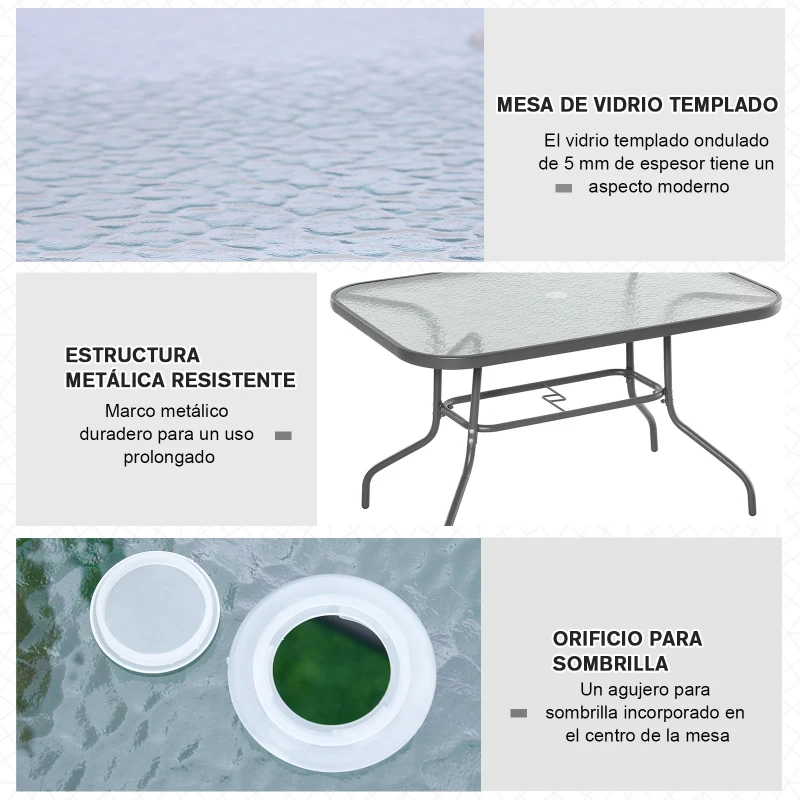 MESA DE VIDRIO TEMPLADO

El vidrio templado ondulado de 5 mm de espesor tiene un aspecto moderno

ESTRUCTURA METÁLICA RESISTENTE

Marco metálico duradero para un uso prolongado

ORIFICIO PARA SOMBRILLA

Un agujero para sombrilla incorporado en el centro de la mesa