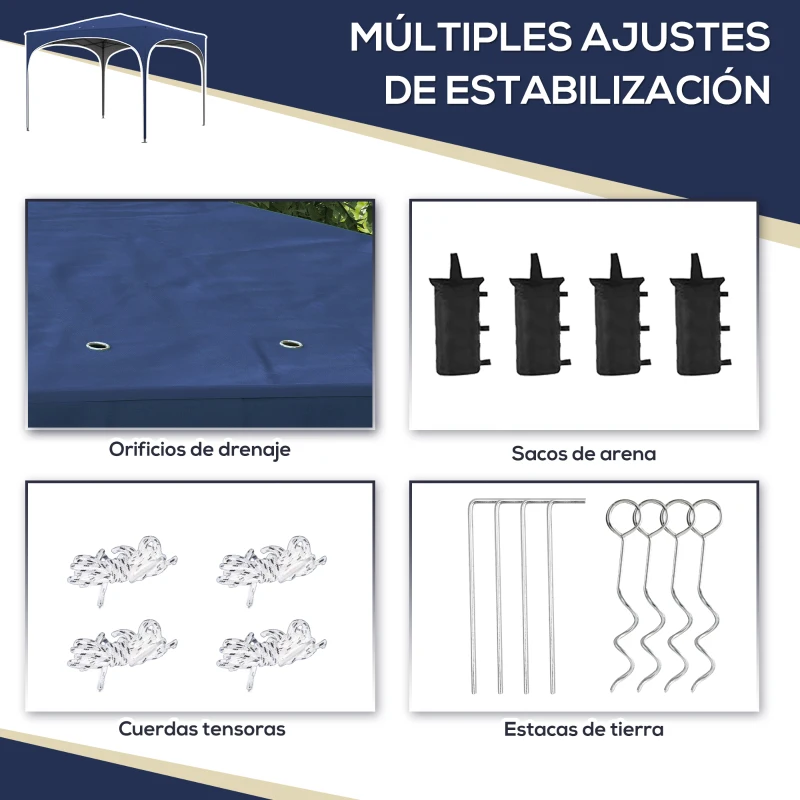 MÚLTIPLES AJUSTES DE ESTABILIZACIÓN

Orificios de drenaje

Sacos de arena

Cuerdas tensoras

Estacas de tierra