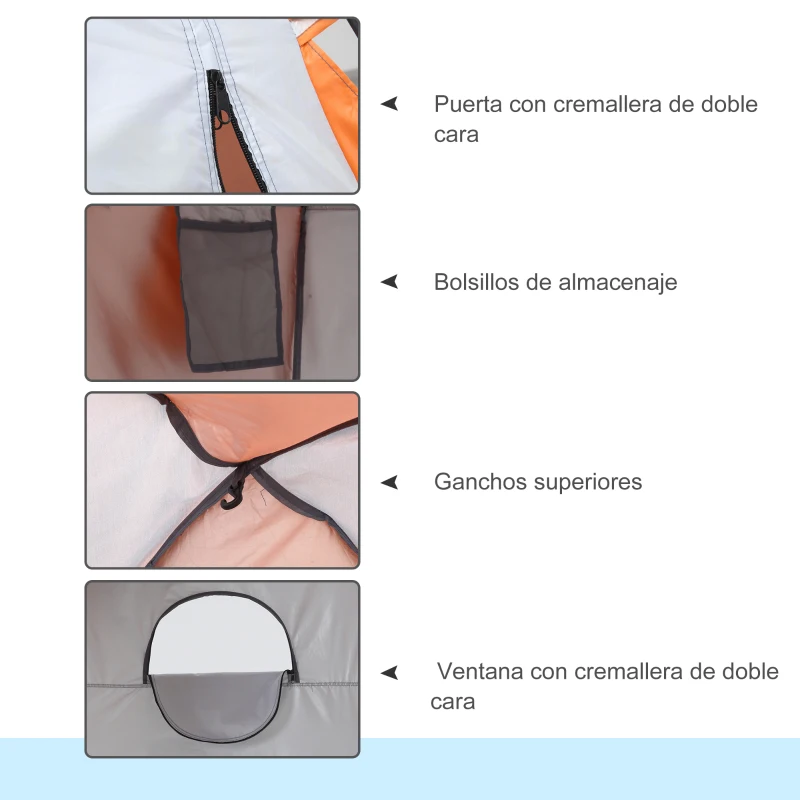 Puerta con cremallera de doble cara

Bolsillos de almacenaje

Ganchos superiores

Ventana con cremallera de doble cara