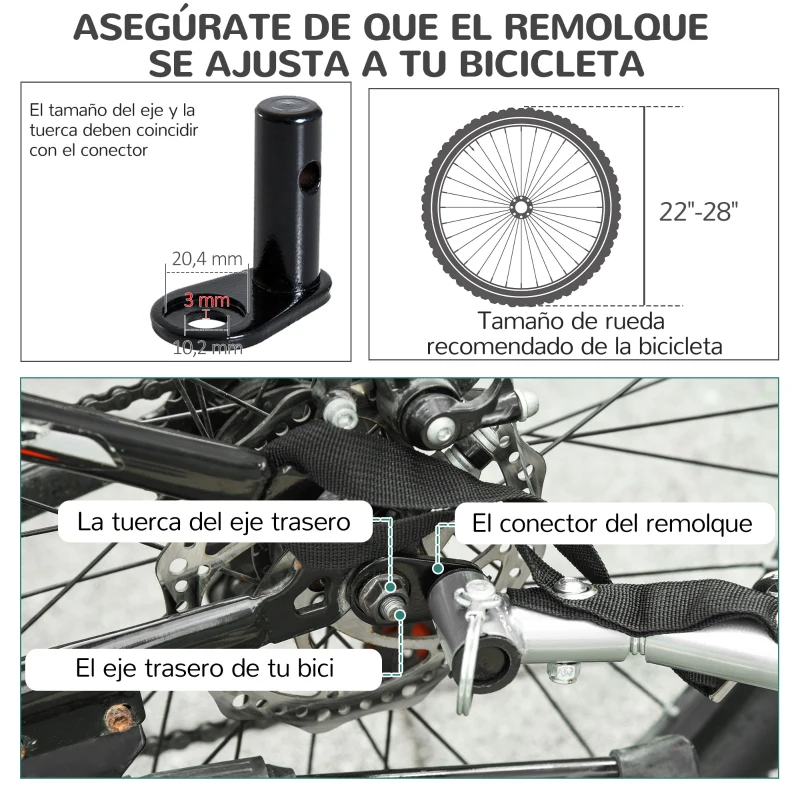 ASEGÚRATE DE QUE EL REMOLQUE SE AJUSTA A TU BICICLETA

El tamaño del eje y la tuerca deben coincidir con el conector

20,4 mm

3 mm

10,2 mm

22"-28"

Tamaño de rueda recomendado de la bicicleta

La tuerca del eje trasero

El conector del remolque

El eje trasero de tu bici